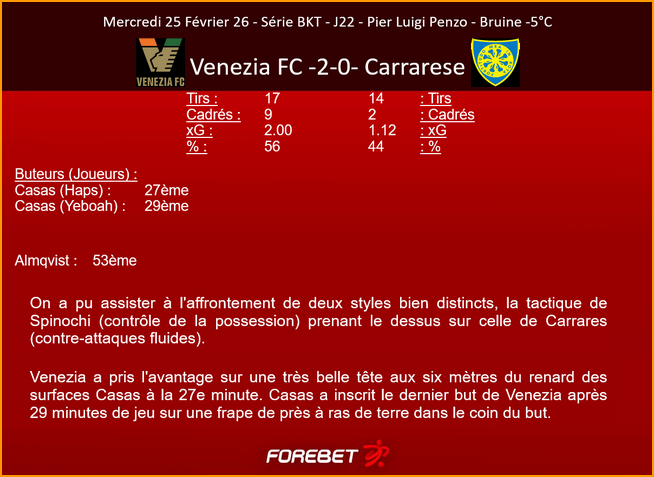 Mercredi 25 Février 26 - Série BKT - J22 - Pier Luigi Penzo - Bruine -5°C

VENEZIA FC

Venezia FC -2-0- Carrarese

Tirs : 17 14 : Tirs
Cadrés : 9 2 : Cadrés
xG : 2.00 1.12 : xG
% : 56 44 : %

Buteurs (Joueurs) :
Casas (Haps) : 27ème
Casas (Yeboah) : 29ème

Almqvist : 53ème

On a pu assister à l'affrontement de deux styles bien distincts, la tactique de Spinochi (contrôle de la possession) prenant le dessus sur celle de Carrares (contre-attaques fluides).

Venezia a pris l'avantage sur une très belle tête aux six mètres du renard des surfaces Casas à la 27e minute. Casas a inscrit le dernier but de Venezia après 29 minutes de jeu sur une frape de près à ras de terre dans le coin du but.

FOREBET